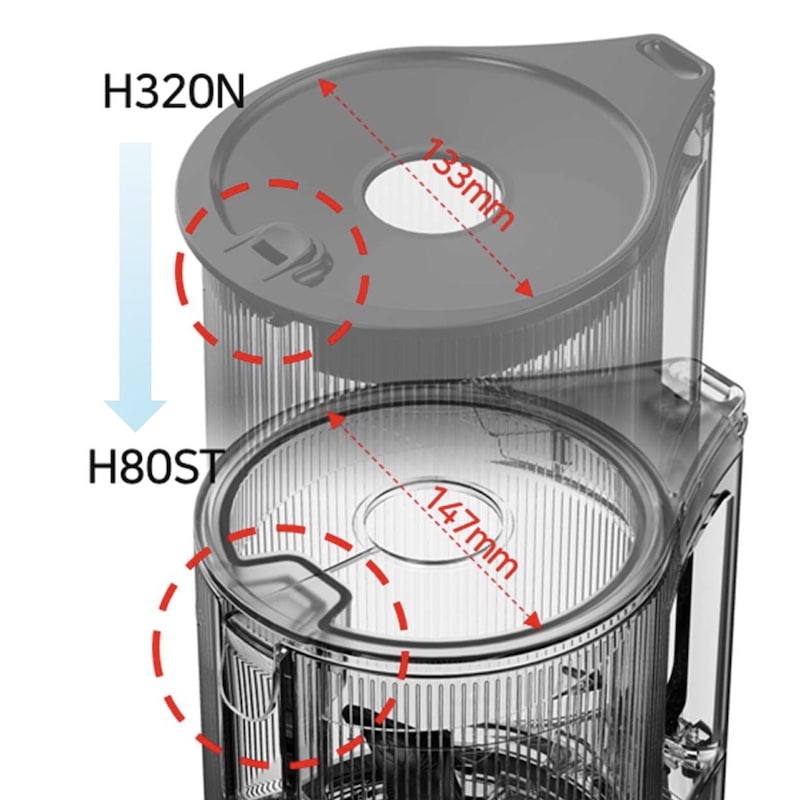 H320N

133mm

H80ST

147mm